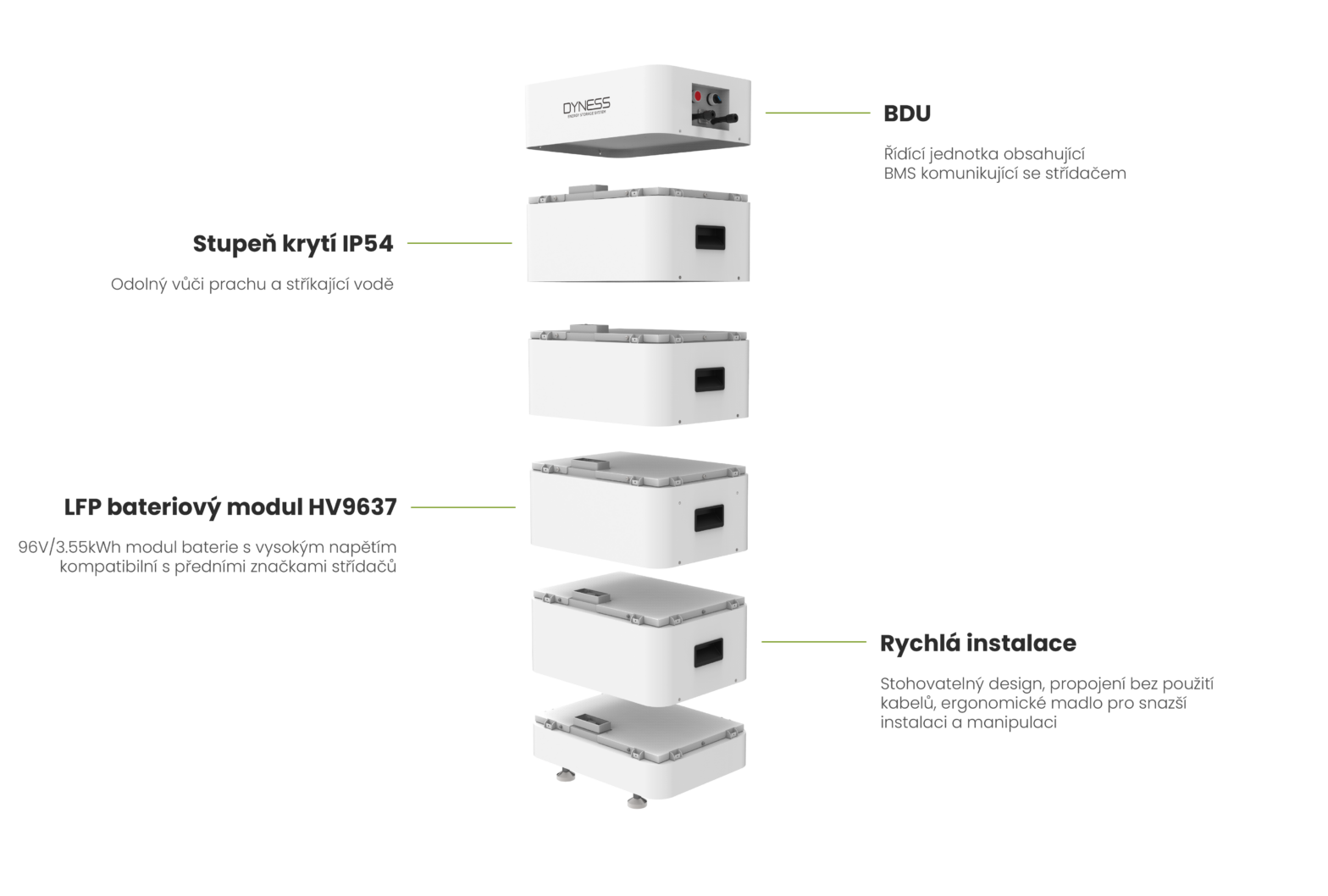 DYNESS
ENERGY STORAGE SYSTEM

BDU

Řídící jednotka obsahující BMS komunikující se střídačem

Stupeň krytí IP54

Odolný vůči prachu a stříkající vodě

LFP bateriový modul HV9637

96V/3.55kWh modul baterie s vysokým napětím kompatibilní s předními značkami střídačů

Rychlá instalace

Stohovatelný design, propojení bez použití kabelů, ergonomické madlo pro snazší instalaci a manipulaci